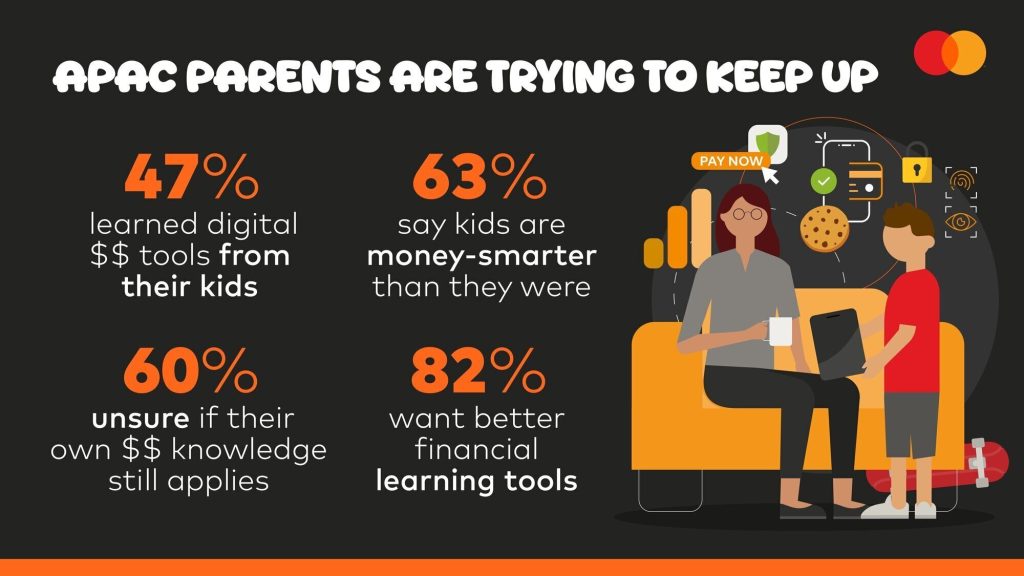 APAC PARENTS ARE TRYING TO KEEP UP

47%
learned digital \$\$ tools from their kids

63%
say kids are money-smarter than they were

60%
unsure if their own \$\$ knowledge still applies

82%
want better financial learning tools

PAY NOW