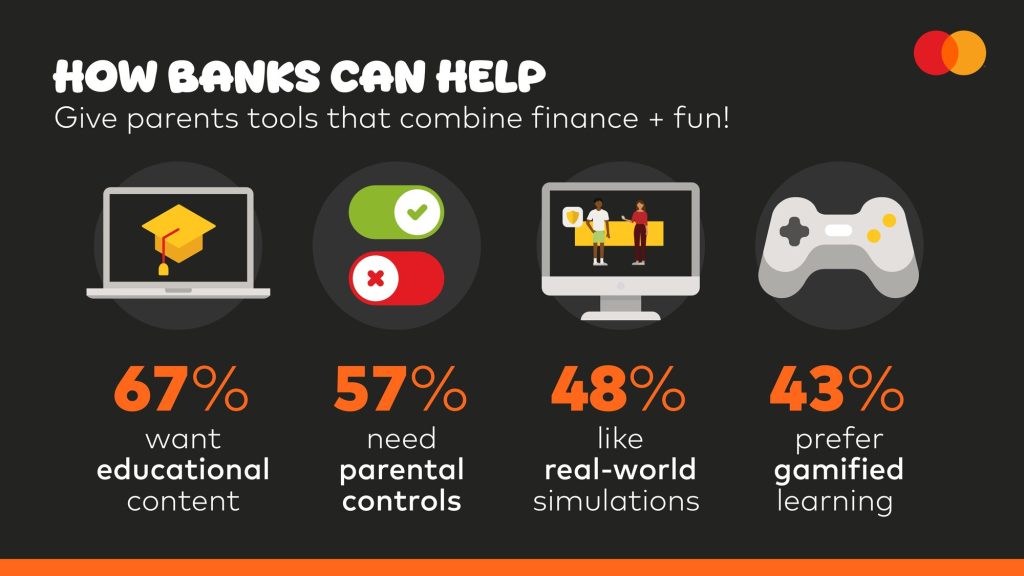 HOW BANKS CAN HELP
Give parents tools that combine finance + fun!

67%
want educational content

57%
need parental controls

48%
like real-world simulations

43%
prefer gamified learning